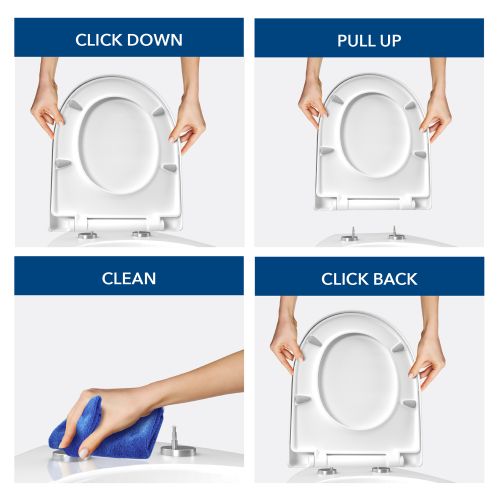 CLICK DOWN

PULL UP

CLEAN

CLICK BACK